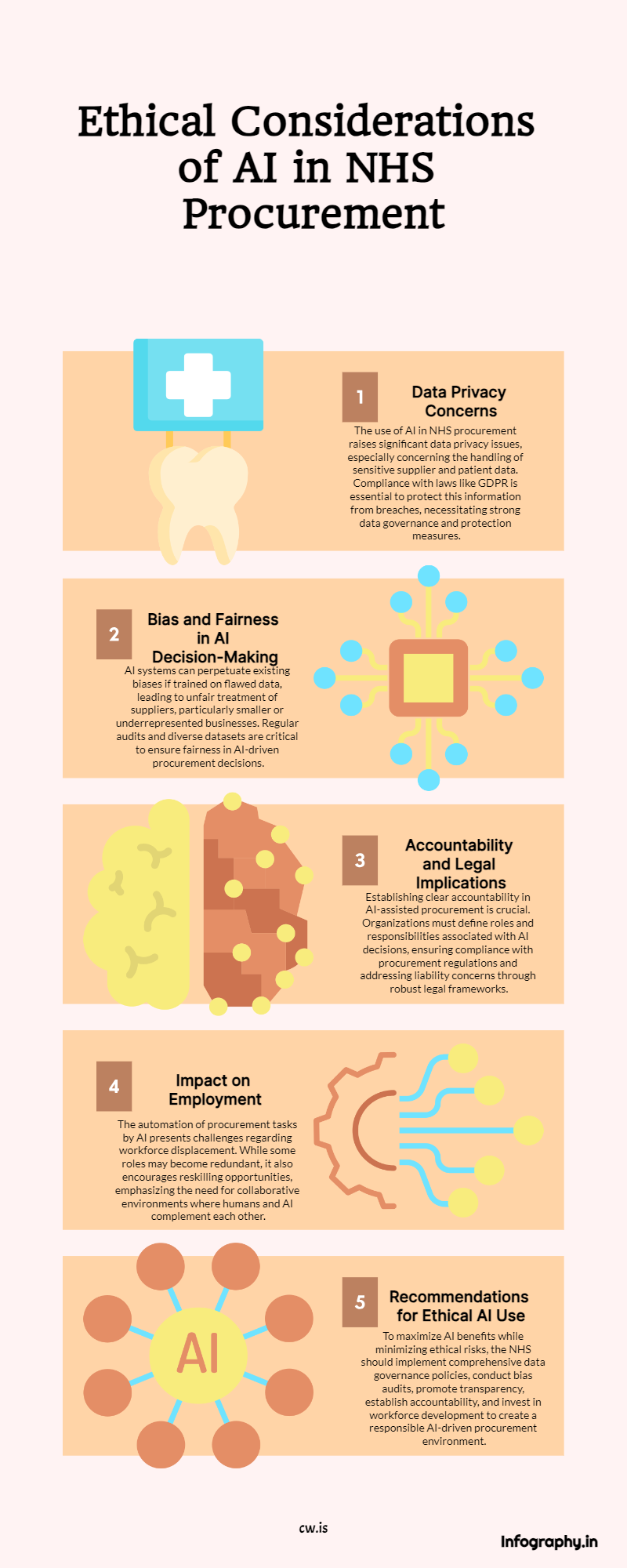 Ethical Considerations of AI in NHS Procurement

1

Data Privacy Concerns

The use of AI in NHS procurement raises significant data privacy issues, especially concerning the handling of sensitive supplier and patient data. Compliance with laws like GDPR is essential to protect this information from breaches, necessitating strong data governance and protection measures.

2

Bias and Fairness in AI Decision-Making

AI systems can perpetuate existing biases if trained on flawed data, leading to unfair treatment of suppliers, particularly smaller or underrepresented businesses. Regular audits and diverse datasets are critical to ensure fairness in AI-driven procurement decisions.

3

Accountability and Legal Implications

Establishing clear accountability in AI-assisted procurement is crucial. Organizations must define roles and responsibilities associated with AI decisions, ensuring compliance with procurement regulations and addressing liability concerns through robust legal frameworks.

4

Impact on Employment

The automation of procurement tasks by AI presents challenges regarding workforce displacement. While some roles may become redundant, it also encourages reskilling opportunities, emphasizing the need for collaborative environments where humans and AI complement each other.

AI

5

Recommendations for Ethical AI Use

To maximize AI benefits while minimizing ethical risks, the NHS should implement comprehensive data governance policies, conduct bias audits, promote transparency, establish accountability, and invest in workforce development to create a responsible AI-driven procurement environment.

cw.is

Infography.in